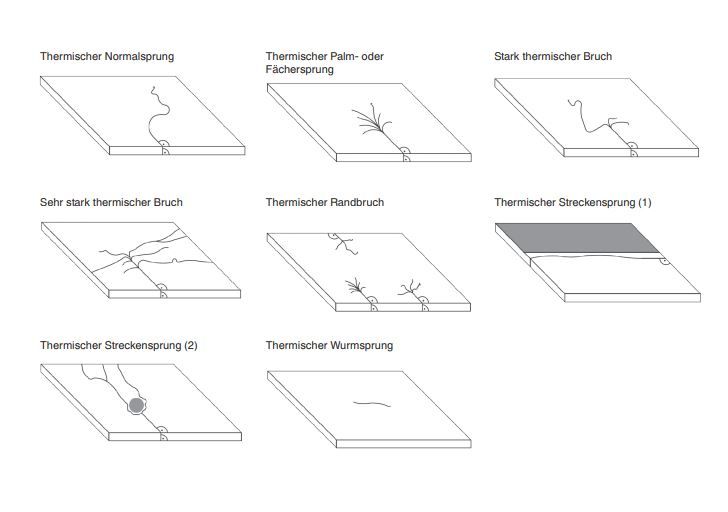 Thermischer Normalsprung

Thermischer Palm- oder Fächersprung

Stark thermischer Bruch

Sehr stark thermischer Bruch

Thermischer Randbruch

Thermischer Streckensprung (1)

Thermischer Streckensprung (2)

Thermischer Wurmsprung